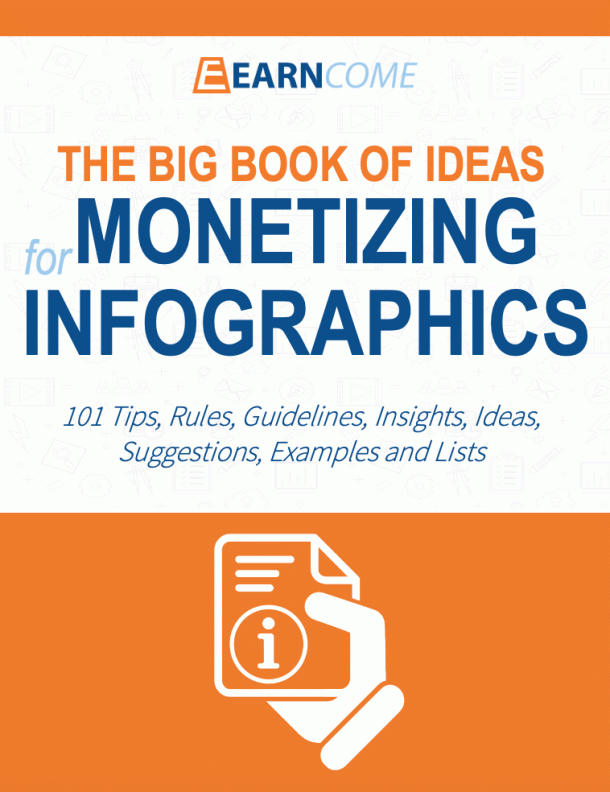 EARNCOME

THE BIG BOOK OF IDEAS

for MONETIZING INFOGRAPHICS

101 Tips, Rules, Guidelines, Insights, Ideas, Suggestions, Examples and Lists